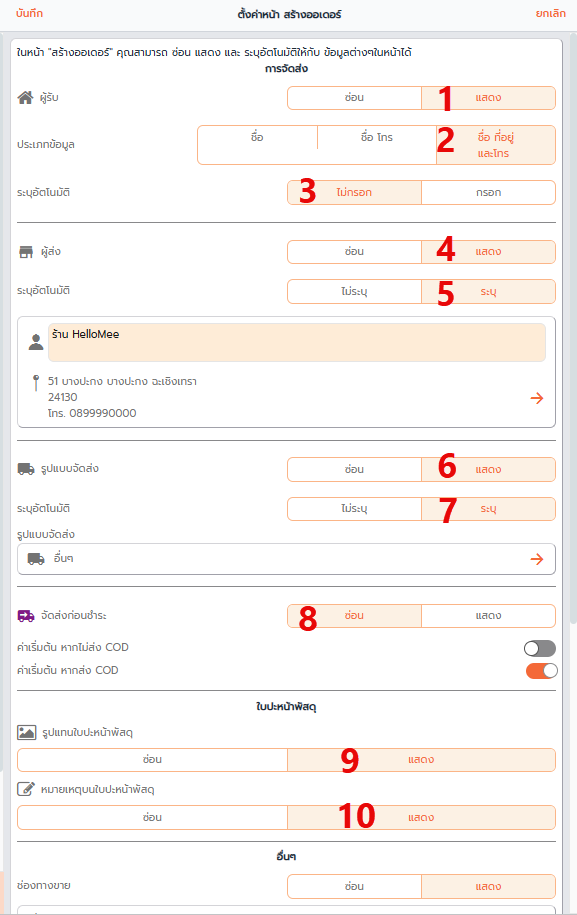 บันทึก ตั้งค่าหน้า สร้างออเดอร์ ยกเลิก

ในหน้า "สร้างออเดอร์" คุณสามารถ ซ่อน แสดง และ ระบุอัตโนมัติให้กับ ข้อมูลต่างๆในหน้าได้

การจัดส่ง

ผู้รับ ซ่อน 1 แสดง

ประเภทข้อมูล ชื่อ ชื่อ โทร 2 ชื่อ ที่อยู่ และโทร

ระบุอัตโนมัติ 3 ไม่กรอก กรอก

ผู้ส่ง ซ่อน 4 แสดง

ระบุอัตโนมัติ ไม่ระบุ 5 ระบุ

ร้าน HelloMee

51 บางปะกง บางปะกง ฉะเชิงเทรา 24130 โทร. 0899990000

รูปแบบจัดส่ง ซ่อน 6 แสดง

ระบุอัตโนมัติ ไม่ระบุ 7 ระบุ

รูปแบบจัดส่ง

อื่นๆ

จัดส่งก่อนชำระ 8 ซ่อน แสดง

ค่าเริ่มต้น หากไม่ส่ง COD

ค่าเริ่มต้น หากส่ง COD

ใบปะหน้าพัสดุ

รูปแทนใบปะหน้าพัสดุ

ซ่อน 9 แสดง

หมายเหตุบนใบปะหน้าพัสดุ

ซ่อน 10 แสดง

อื่นๆ

ช่องทางขาย ซ่อน แสดง